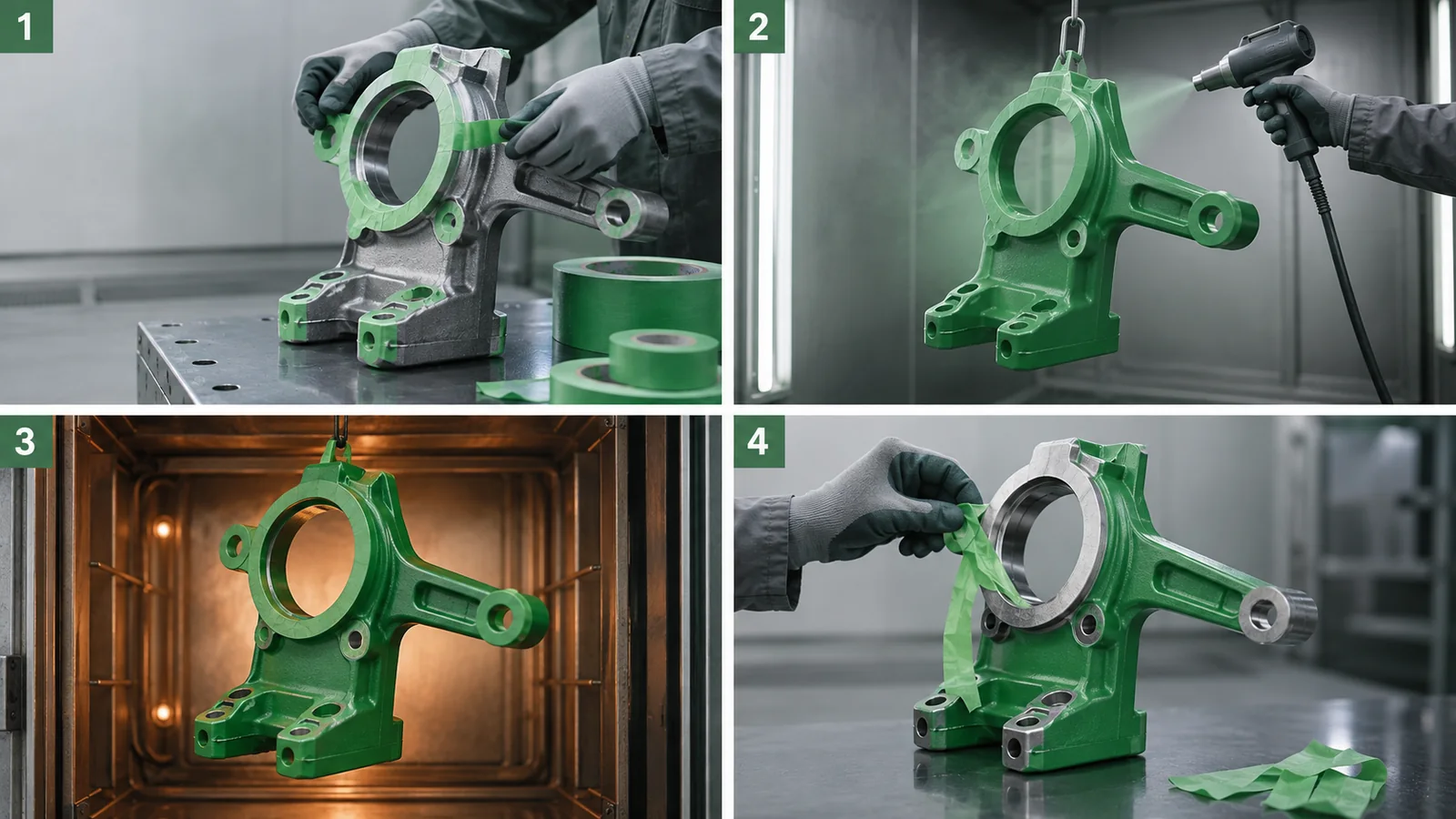 1

2

3

4